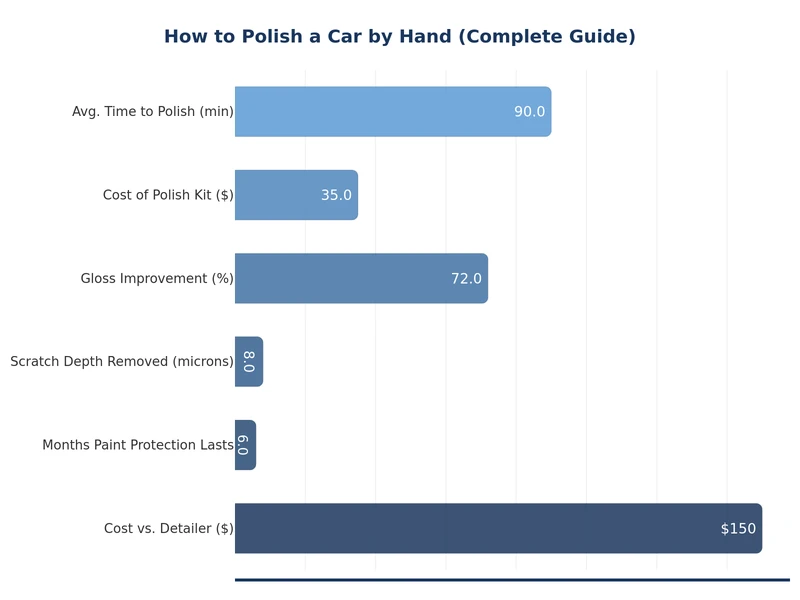 How to Polish a Car by Hand (Complete Guide)

Avg. Time to Polish (min)
90.0

Cost of Polish Kit ($)
35.0

Gloss Improvement (%)
72.0

Scratch Depth Removed (microns)
8.0

Months Paint Protection Lasts
6.0

Cost vs. Detailer ($)
$150